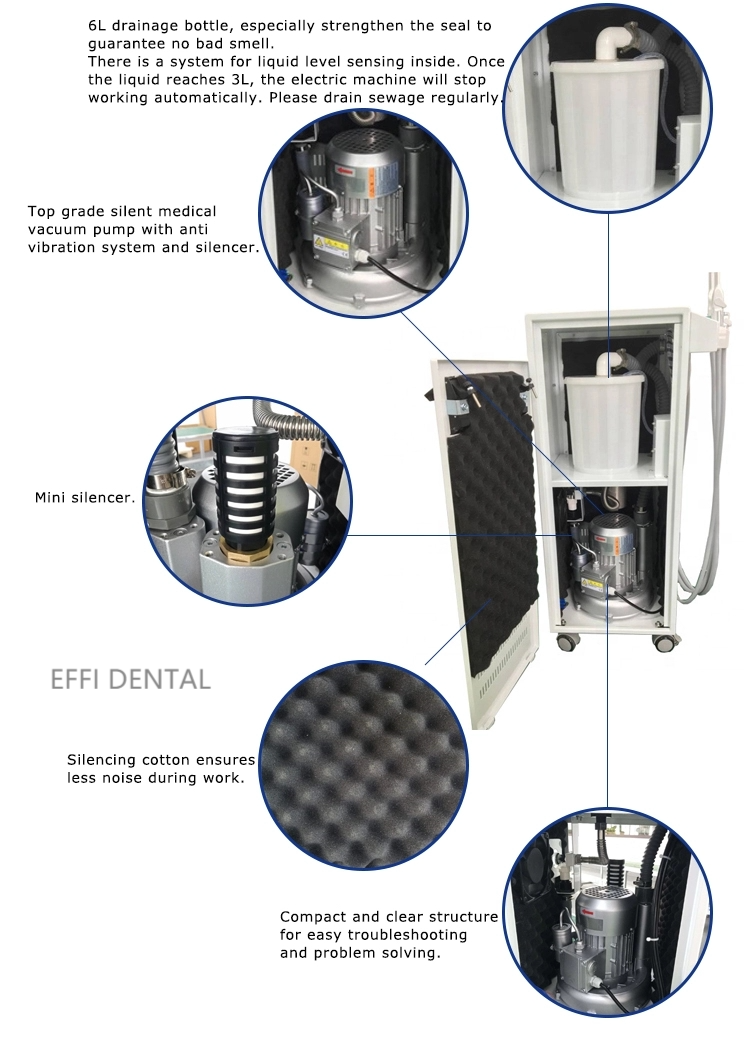 6L drainage bottle, especially strengthen the seal to guarantee no bad smell.
There is a system for liquid level sensing inside. Once the liquid reaches 3L, the electric machine will stop working automatically. Please drain sewage regularly.

Top grade silent medical vacuum pump with anti vibration system and silencer.

Mini silencer.

EFFI DENTAL

Silencing cotton ensures less noise during work.

Compact and clear structure for easy troubleshooting and problem solving.